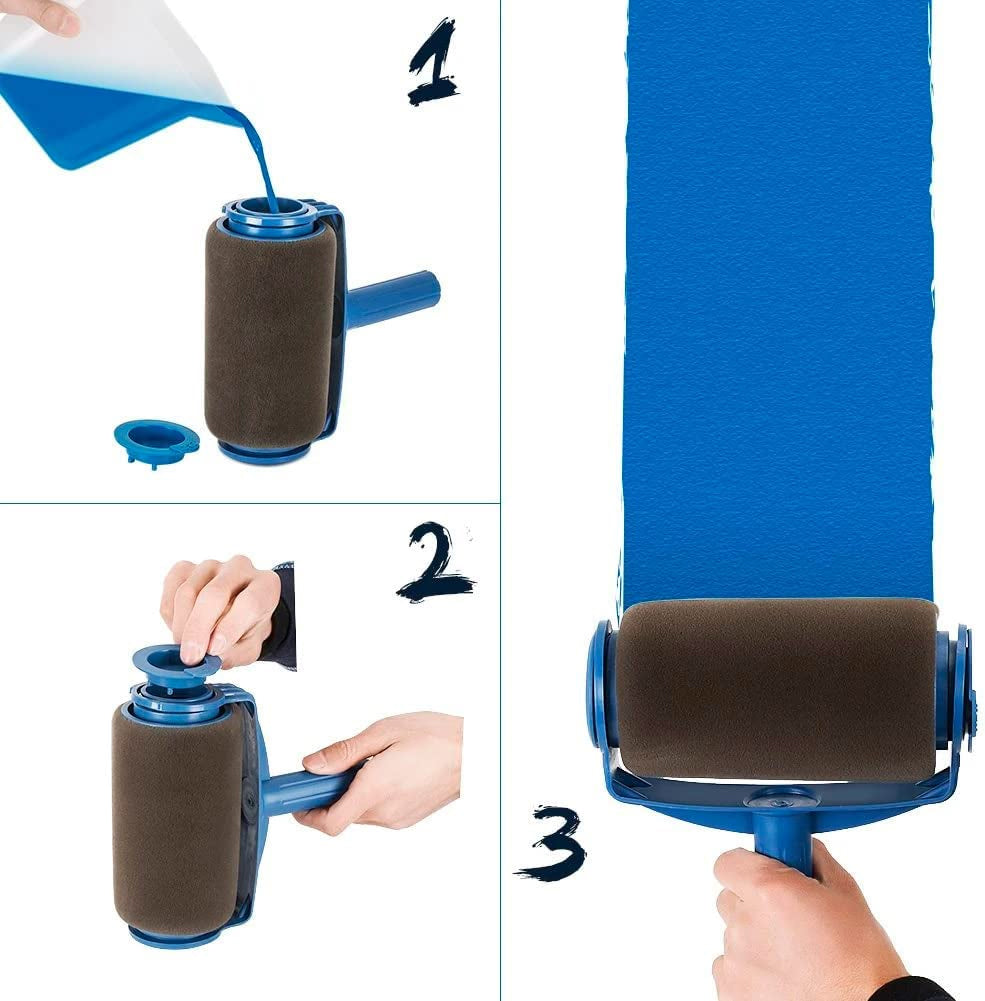 1

2

3